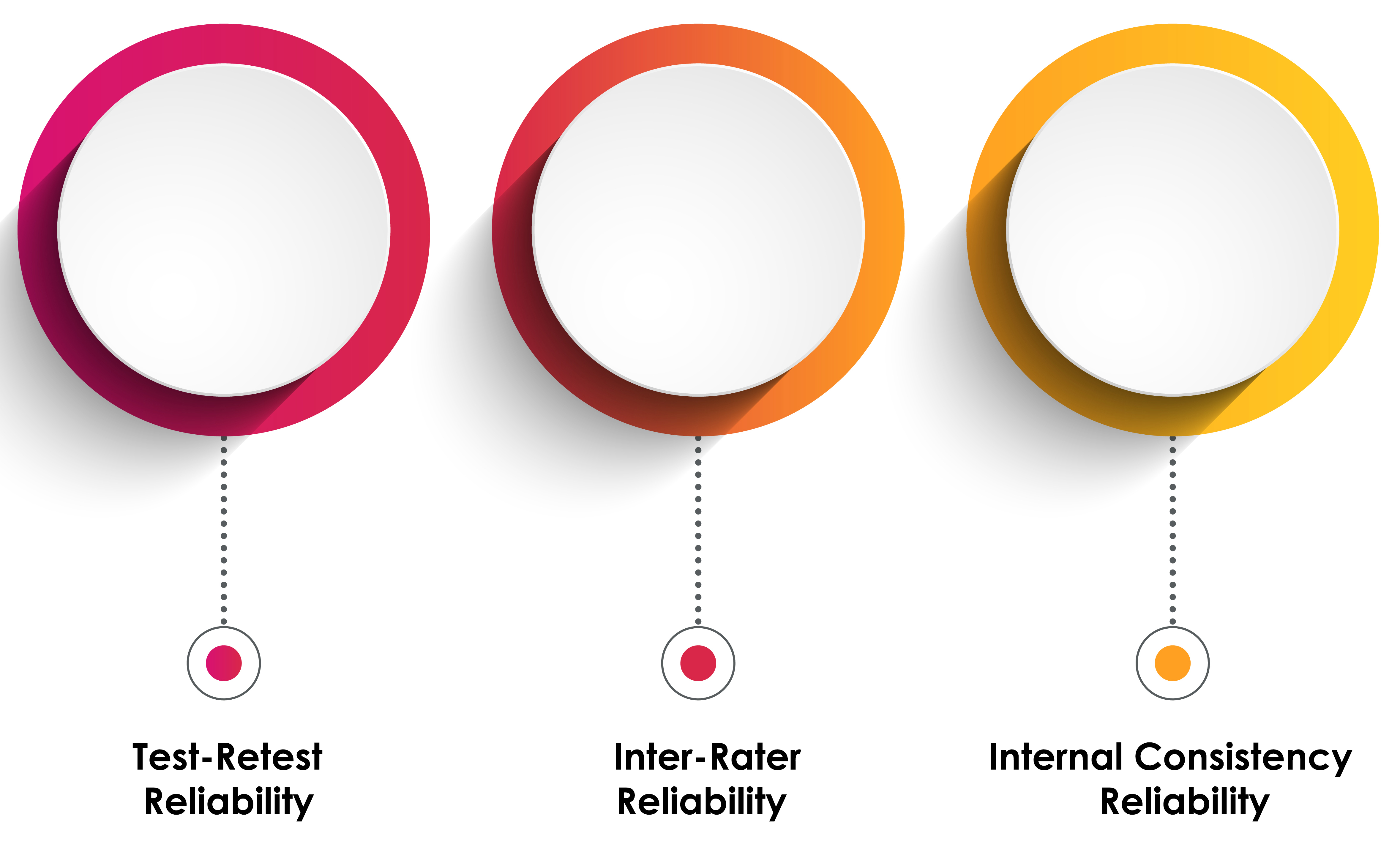 Test-Retest Reliability

Inter-Rater Reliability

Internal Consistency Reliability